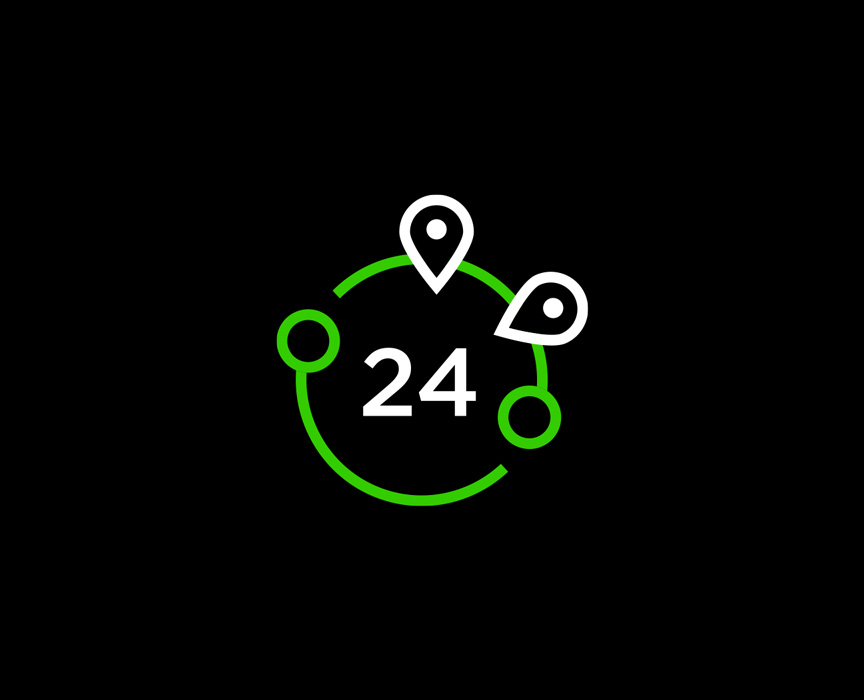 24